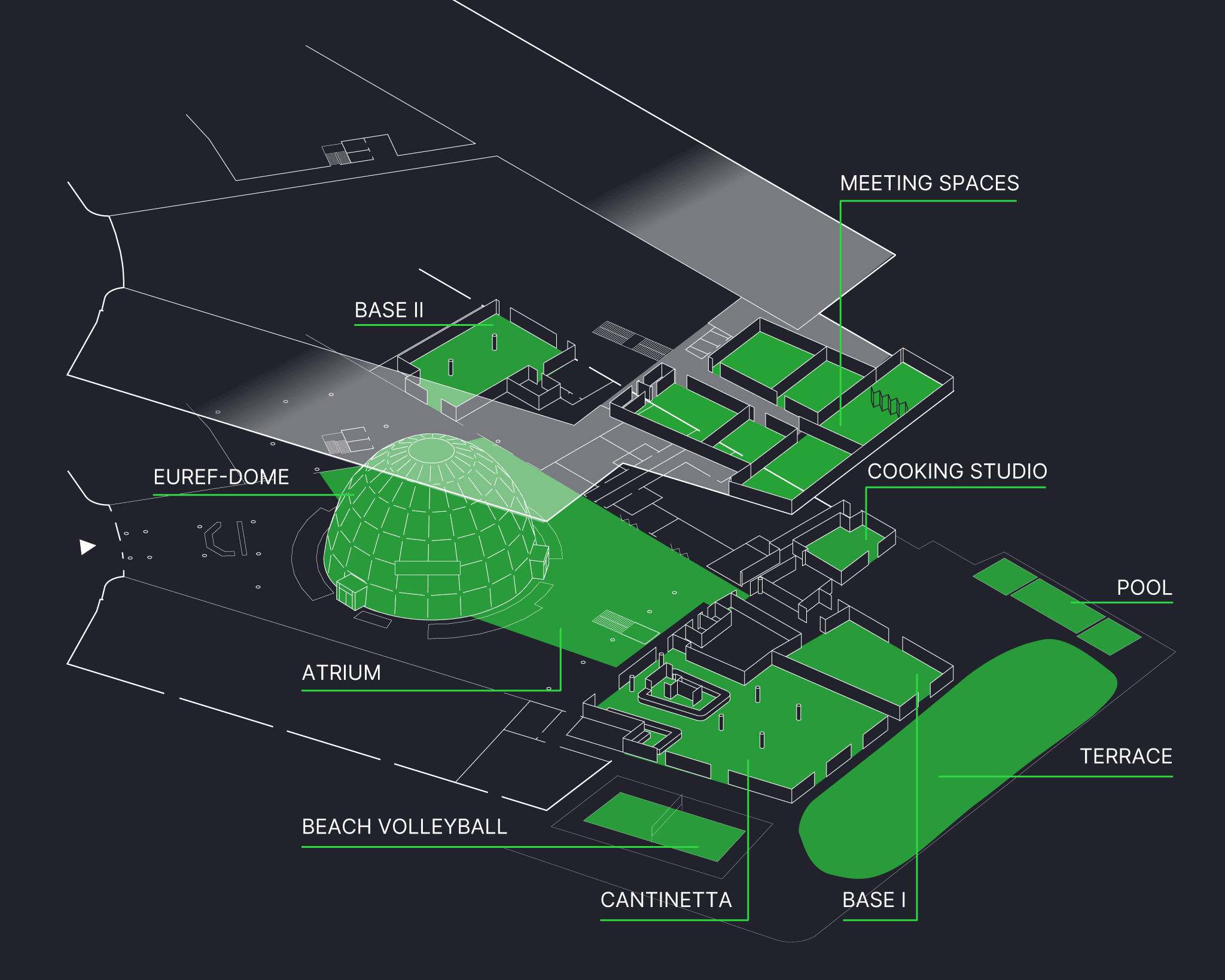 MEETING SPACES

BASE II

EUREF-DOME

COOKING STUDIO

POOL

ATRIUM

TERRACE

BEACH VOLLEYBALL

CANTINETTA

BASE I